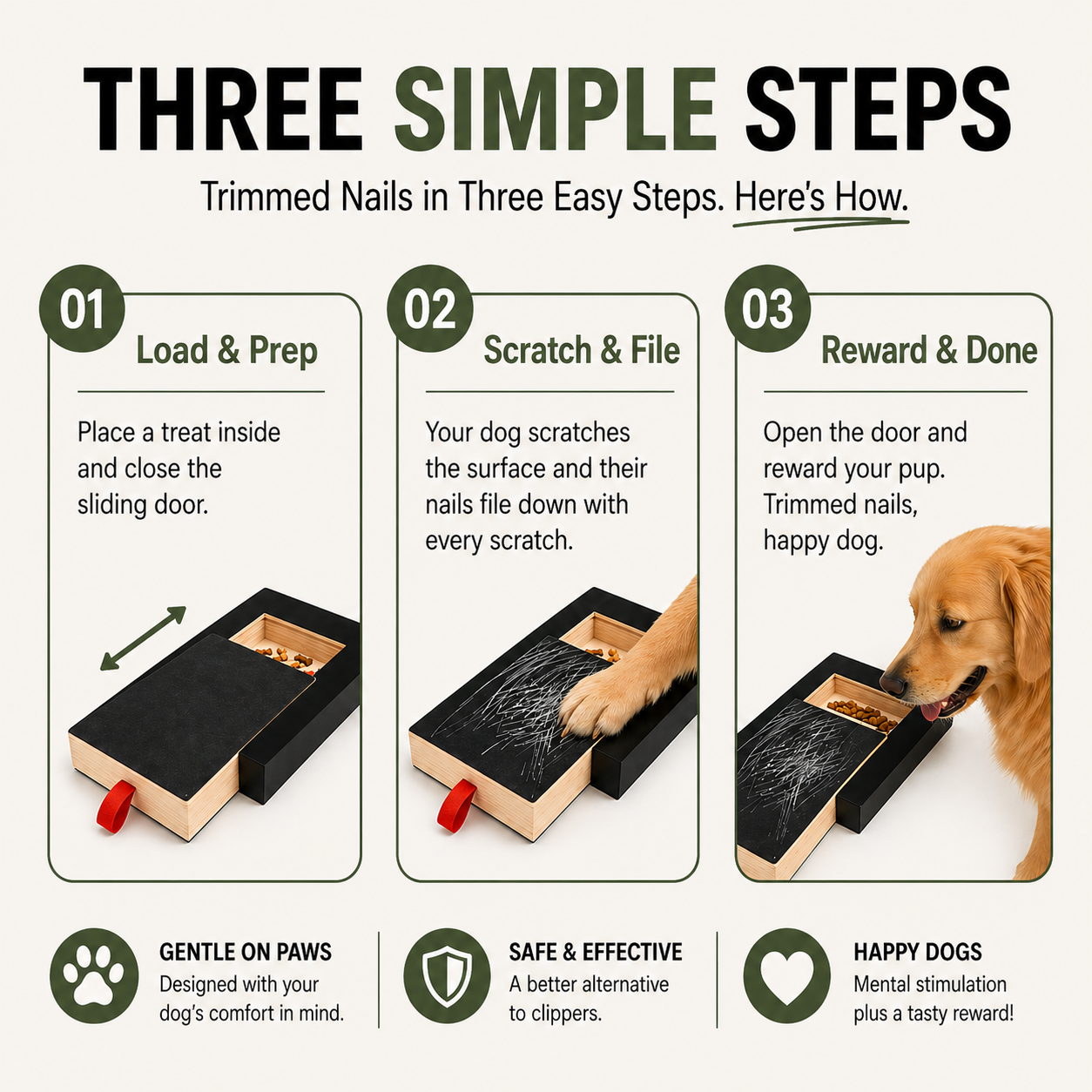 THREE SIMPLE STEPS

Trimmed Nails in Three Easy Steps. Here's How.

01

Load & Prep

Place a treat inside and close the sliding door.

02

Scratch & File

Your dog scratches the surface and their nails file down with every scratch.

03

Reward & Done

Open the door and reward your pup. Trimmed nails, happy dog.

GENTLE ON PAWS
Designed with your dog's comfort in mind.

SAFE & EFFECTIVE
A better alternative to clippers.

HAPPY DOGS
Mental stimulation plus a tasty reward!